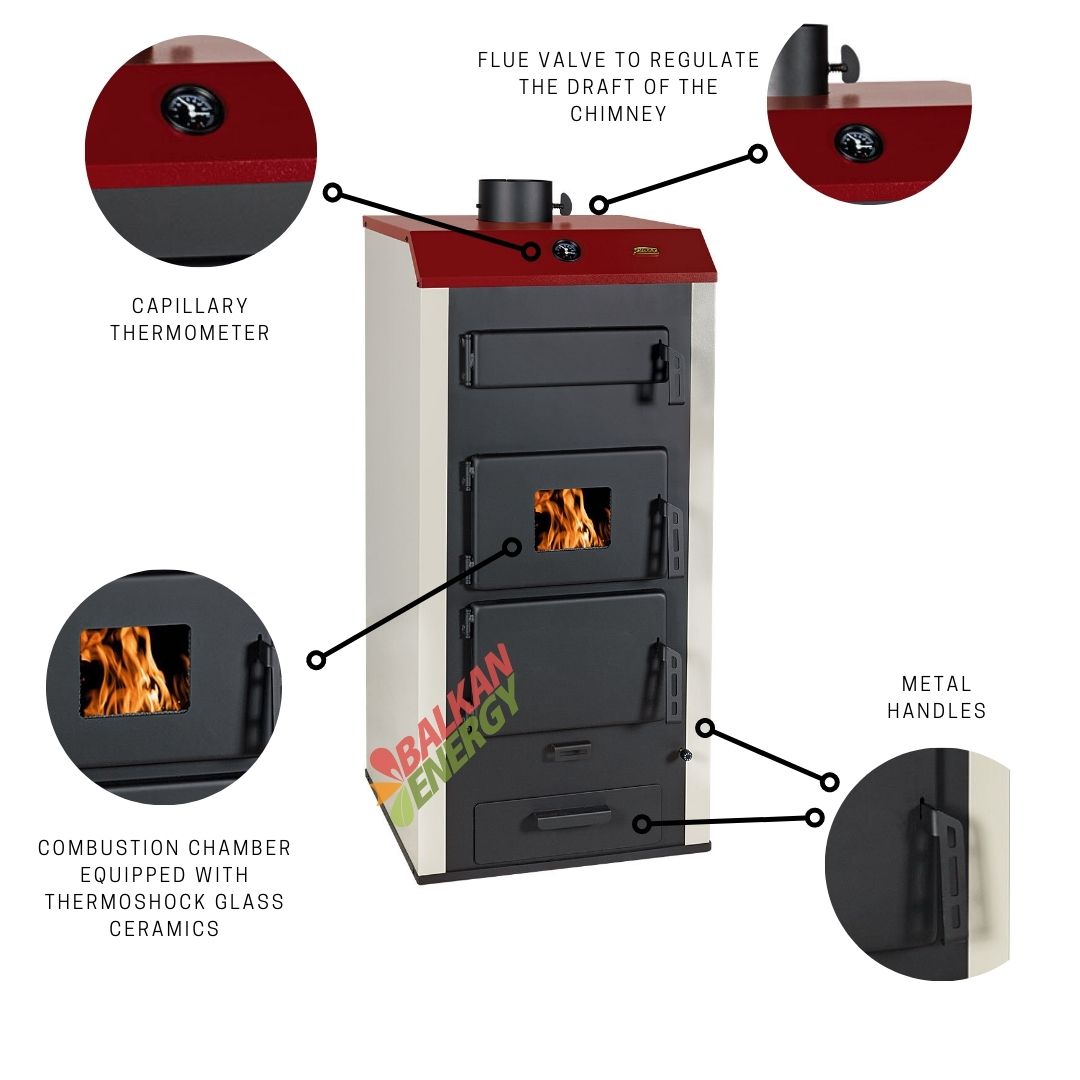 FLUE VALVE TO REGULATE THE DRAFT OF THE CHIMNEY

CAPILLARY THERMOMETER

BALKAN ENERGY

METAL HANDLES

COMBUSTION CHAMBER EQUIPPED WITH THERMOSHOCK GLASS CERAMICS