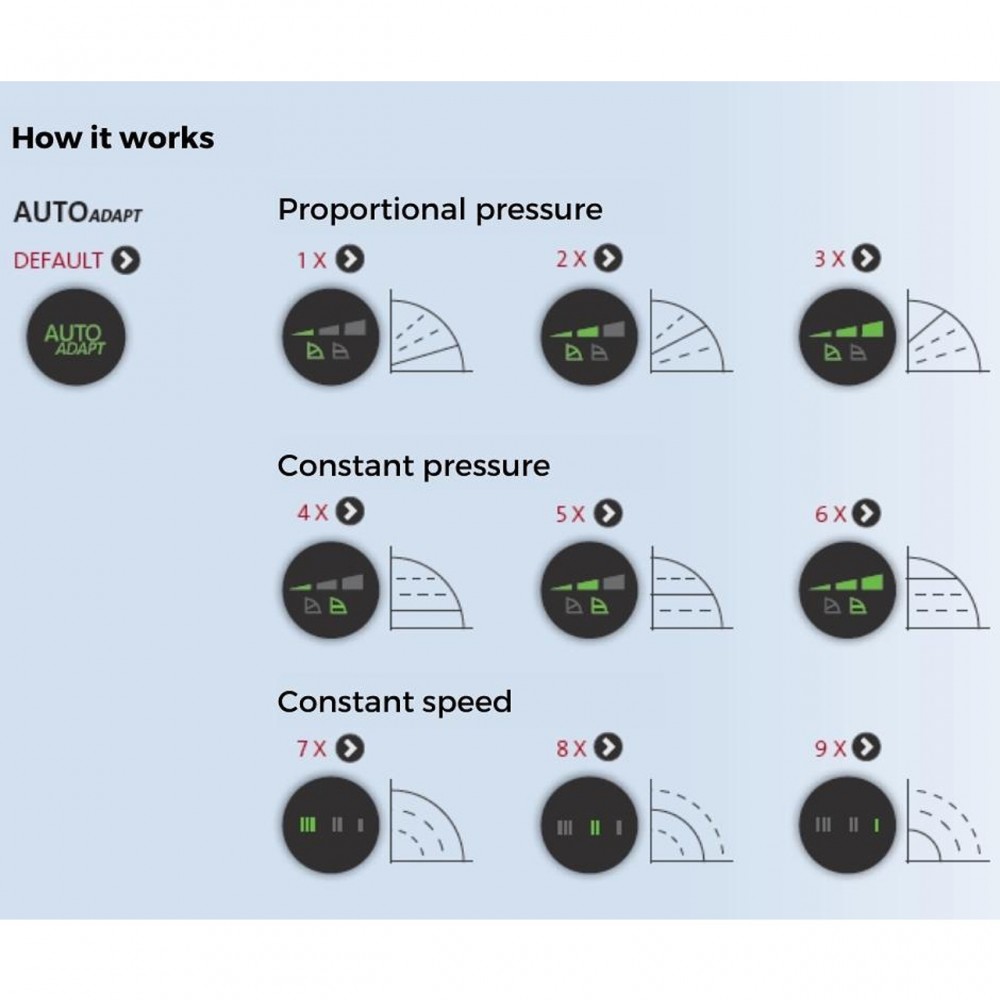 How it works

AUTOADAPT

DEFAULT

AUTO ADAPT

Proportional pressure

1 X

2 X

3 X

Constant pressure

4 X

5 X

6 X

Constant speed

7 X

8 X

9 X

III II I

III II I

III II I